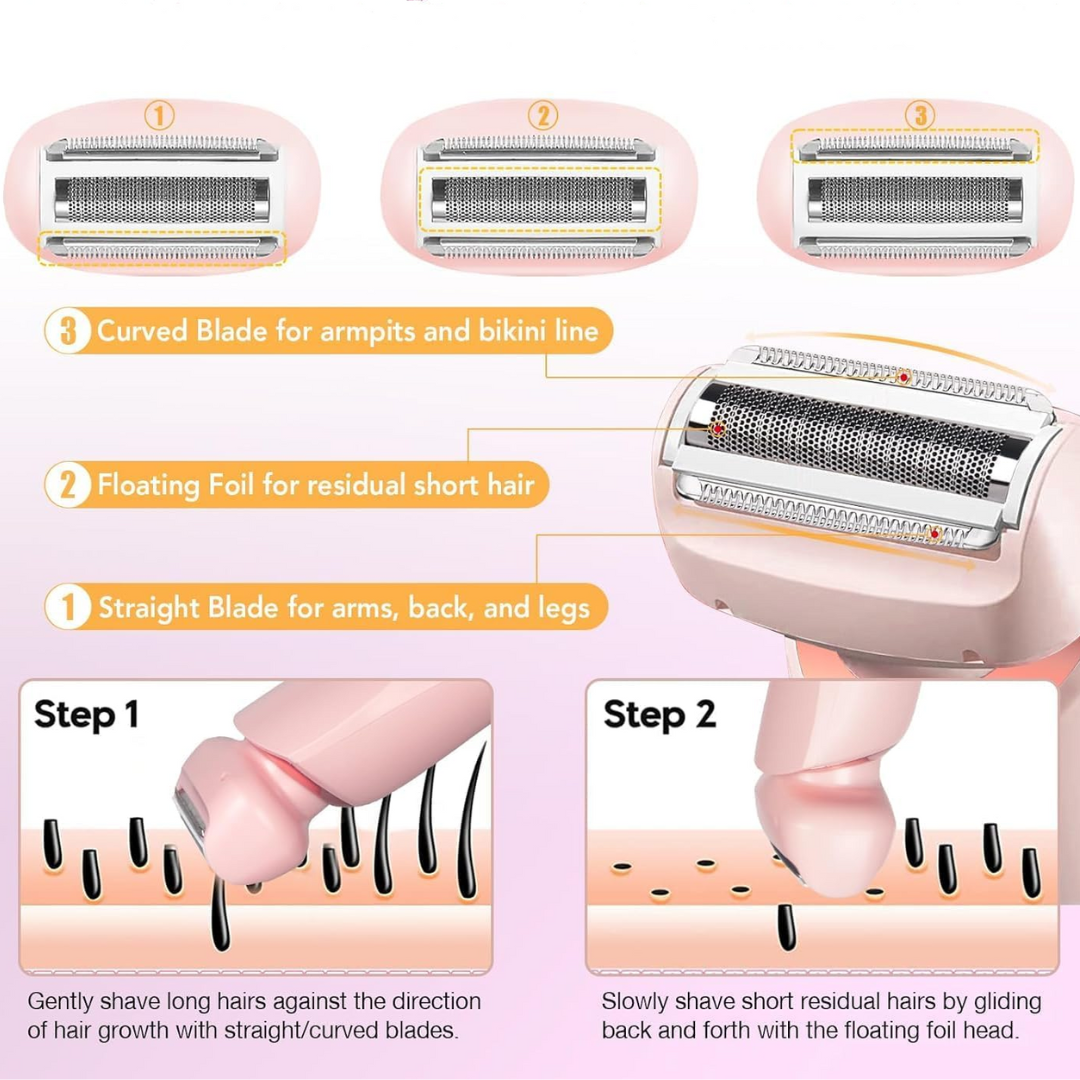 1

2

3

3 Curved Blade for armpits and bikini line

2 Floating Foil for residual short hair

1 Straight Blade for arms, back, and legs

Step 1

Gently shave long hairs against the direction of hair growth with straight/curved blades.

Step 2

Slowly shave short residual hairs by gliding back and forth with the floating foil head.