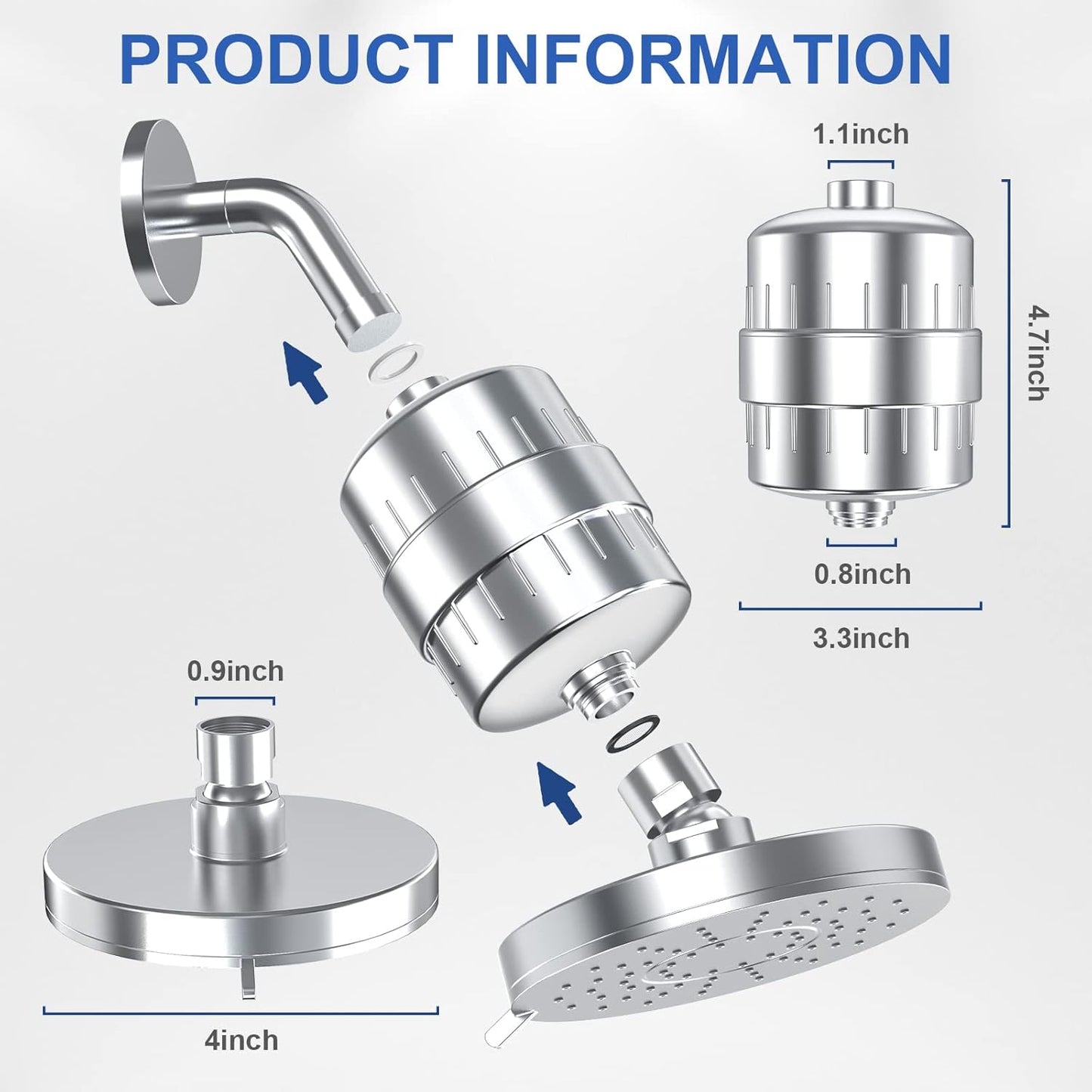 PRODUCT INFORMATION

1.1inch

4.7inch

0.8inch

3.3inch

0.9inch

4inch