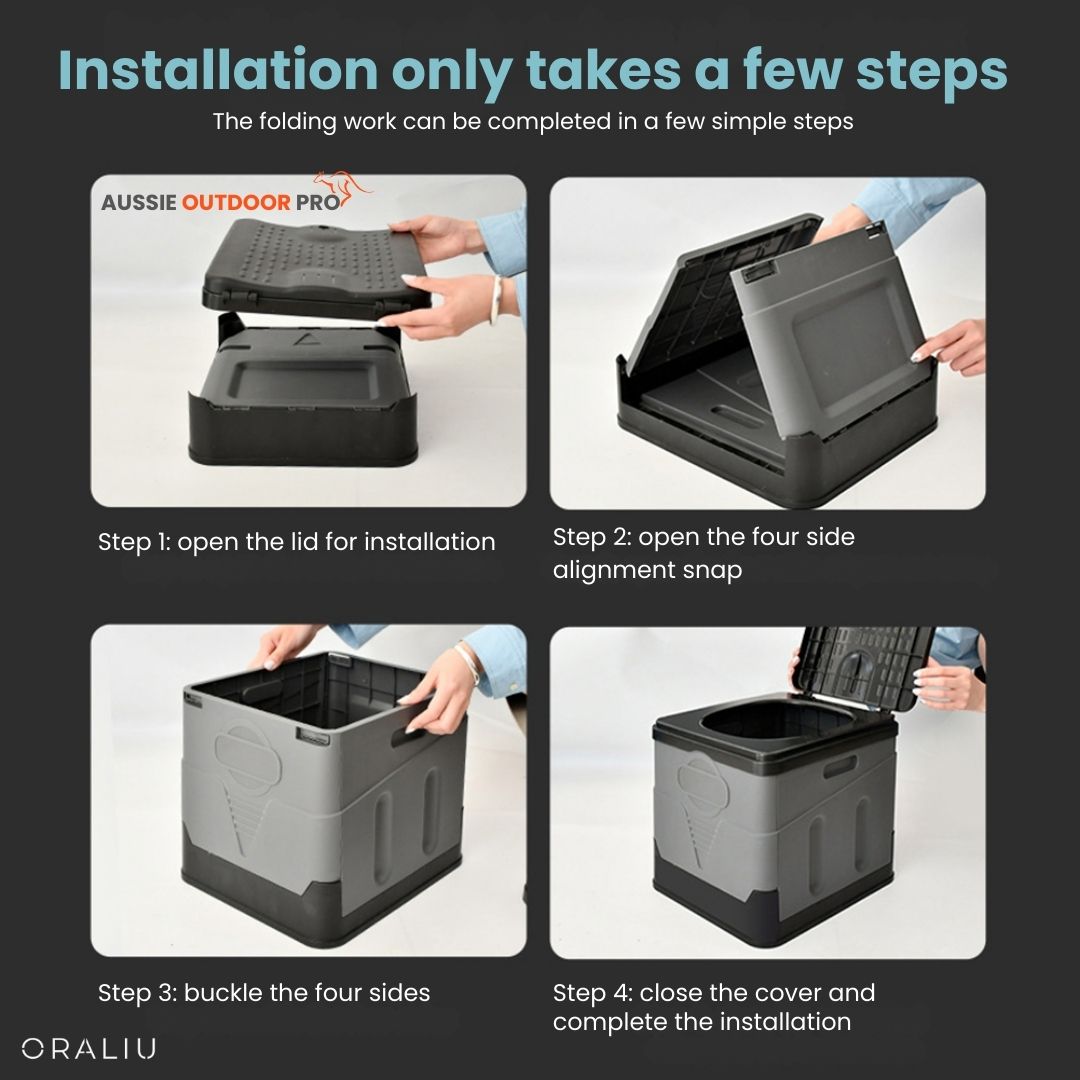 Installation only takes a few steps
The folding work can be completed in a few simple steps

AUSSIE OUTDOOR PRO

Step 1: open the lid for installation

Step 2: open the four side alignment snap

Step 3: buckle the four sides

Step 4: close the cover and complete the installation

ORALIU