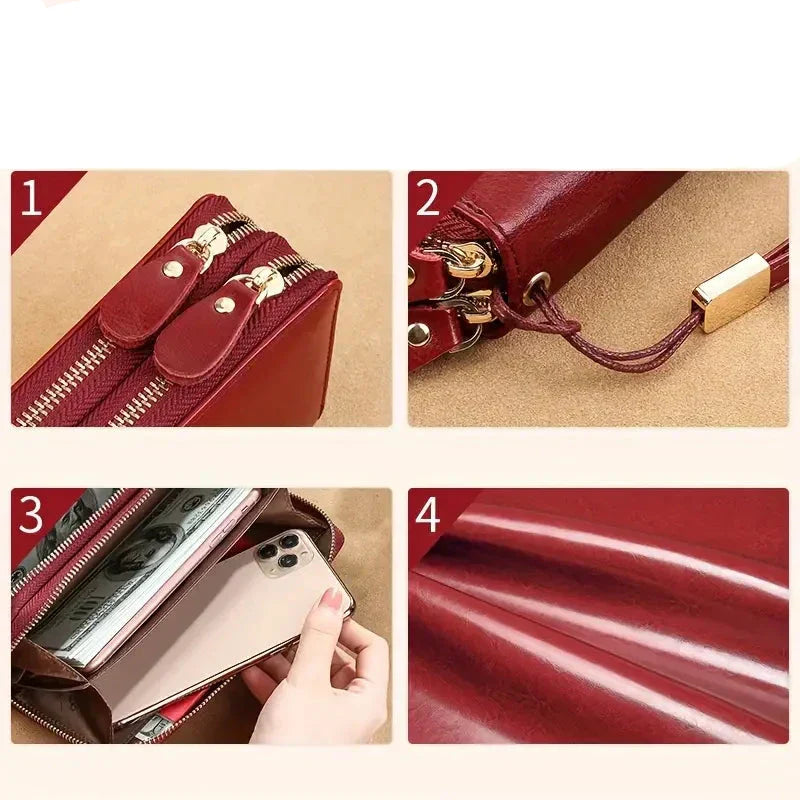 1

2

3

4