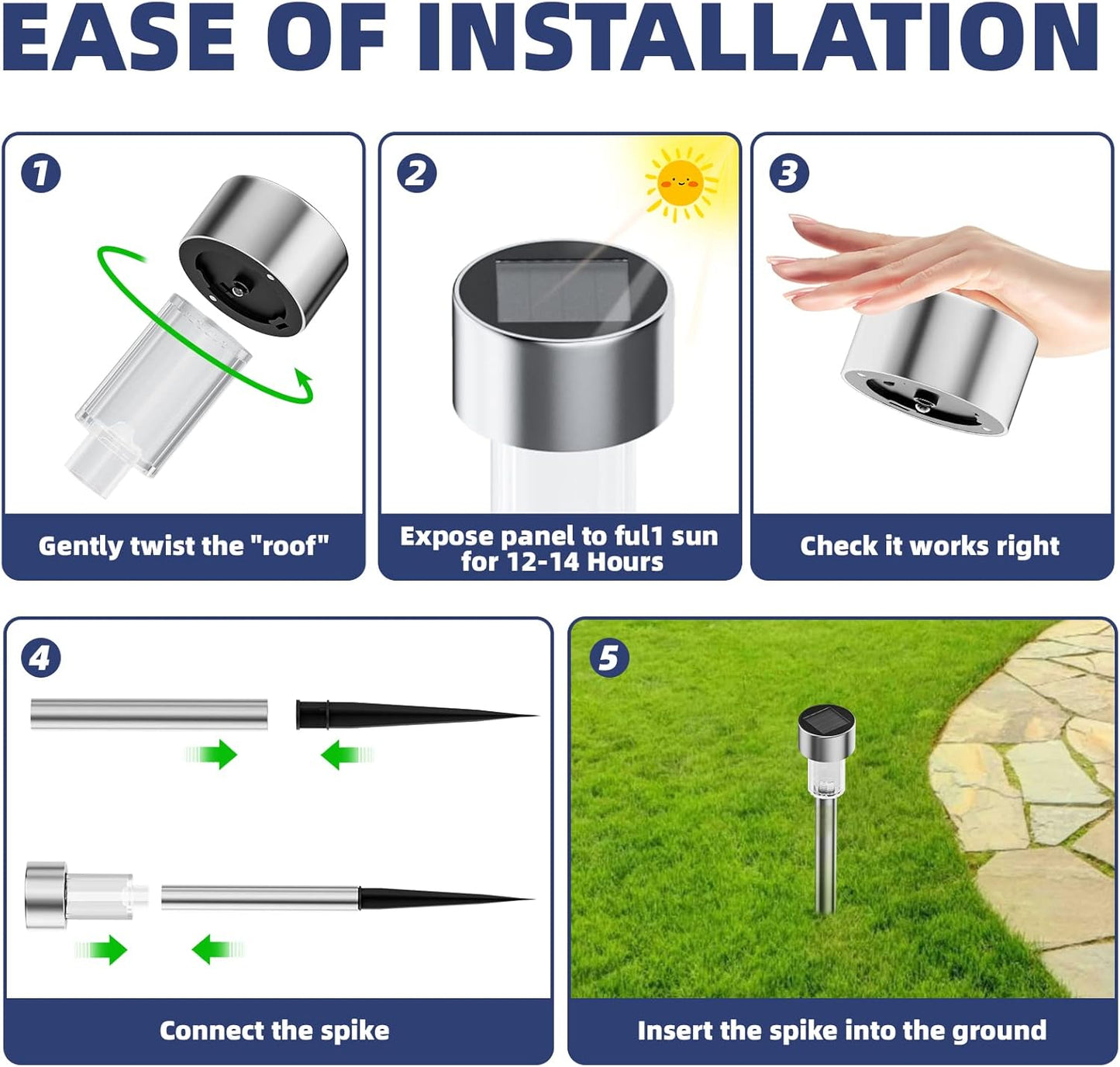 EASE OF INSTALLATION

1

Gently twist the "roof"

2

Expose panel to ful1 sun for 12-14 Hours

3

Check it works right

4

Connect the spike

5

Insert the spike into the ground