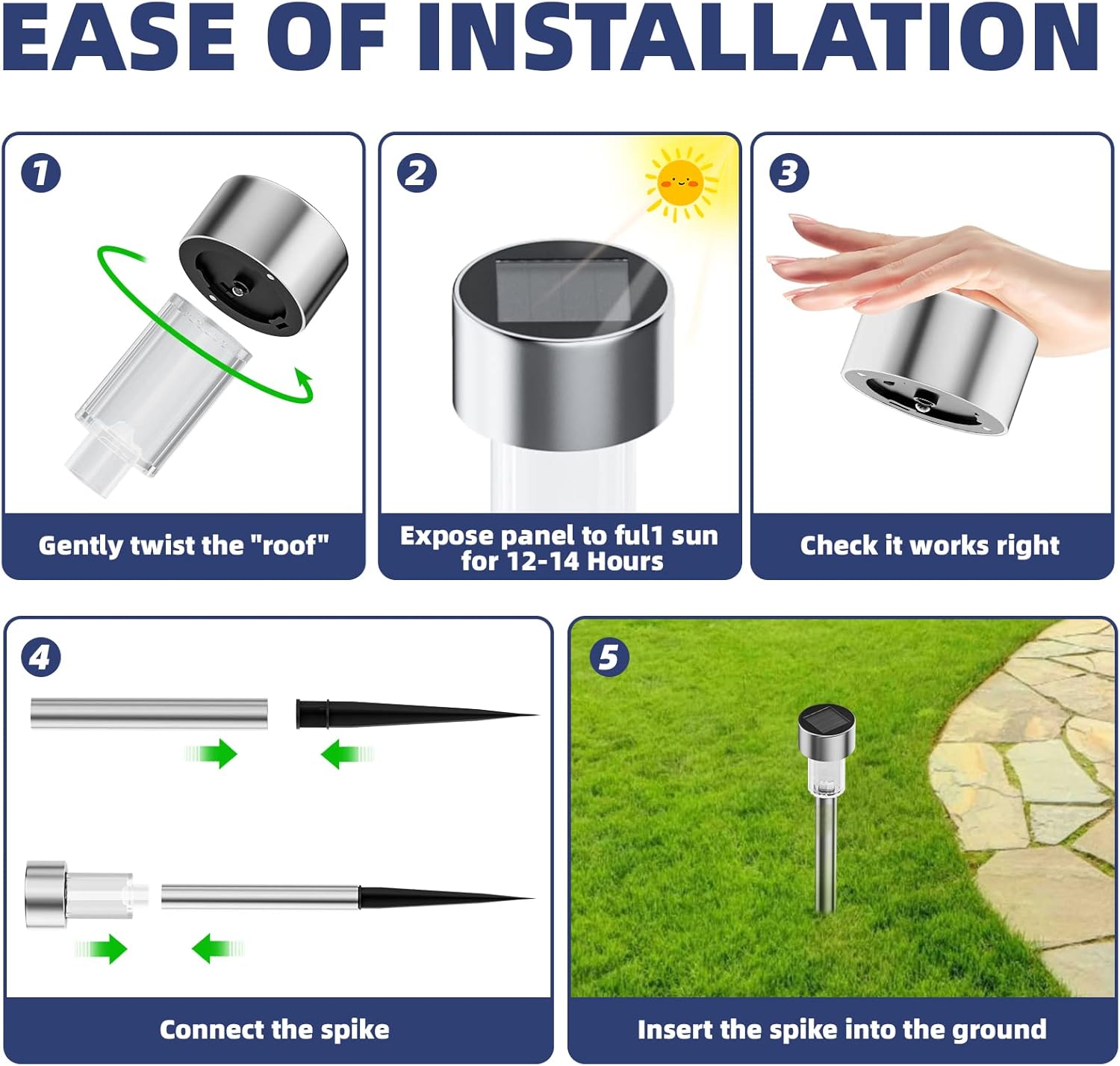 EASE OF INSTALLATION

1

Gently twist the "roof"

2

Expose panel to ful1 sun for 12-14 Hours

3

Check it works right

4

Connect the spike

5

Insert the spike into the ground