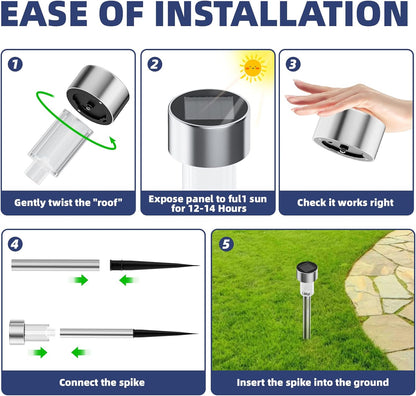 EASE OF INSTALLATION

1

Gently twist the "roof"

2

Expose panel to ful1 sun for 12-14 Hours

3

Check it works right

4

Connect the spike

5

Insert the spike into the ground