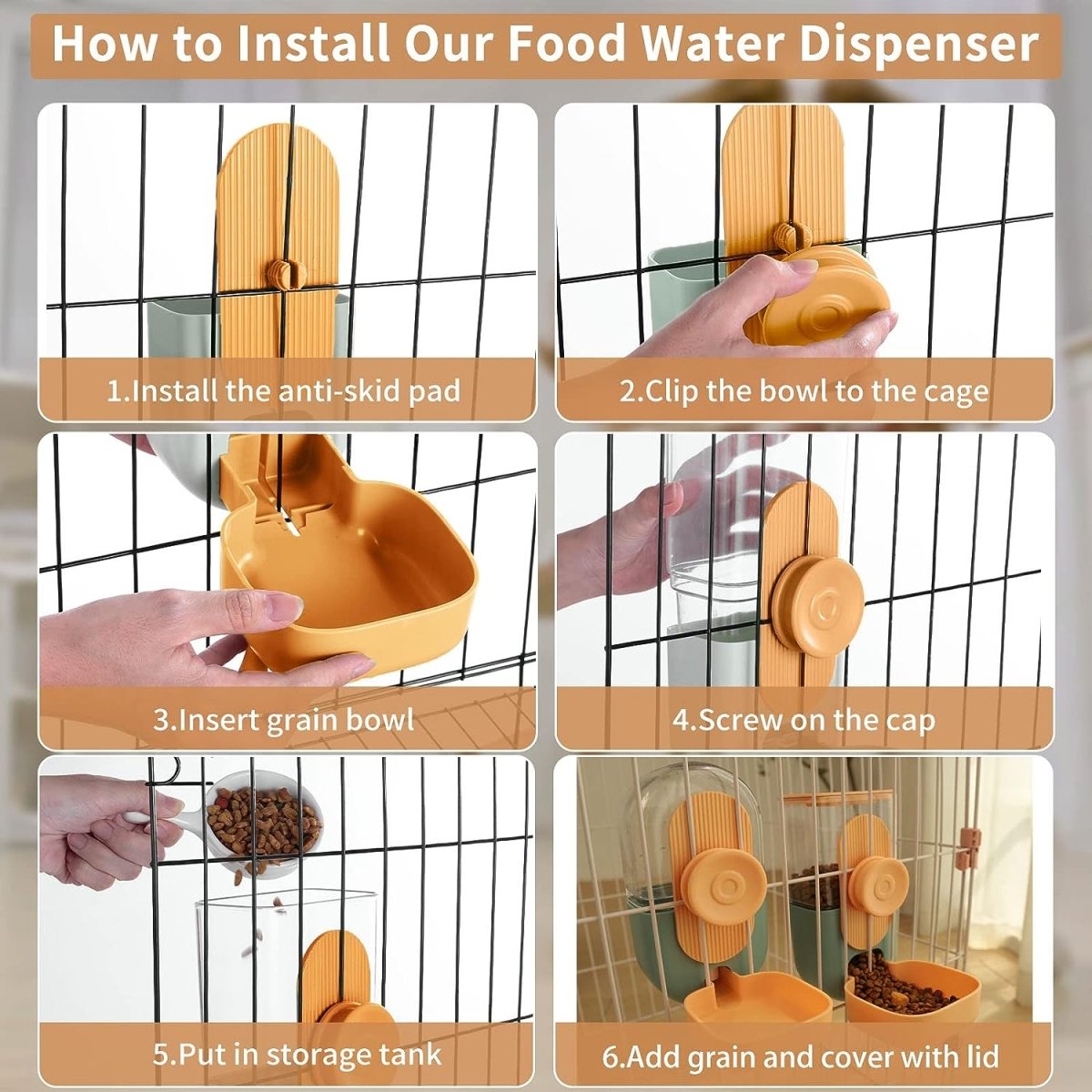 How to Install Our Food Water Dispenser

1.Install the anti-skid pad

2.Clip the bowl to the cage

3.Insert grain bowl

4.Screw on the cap

5.Put in storage tank

6.Add grain and cover with lid