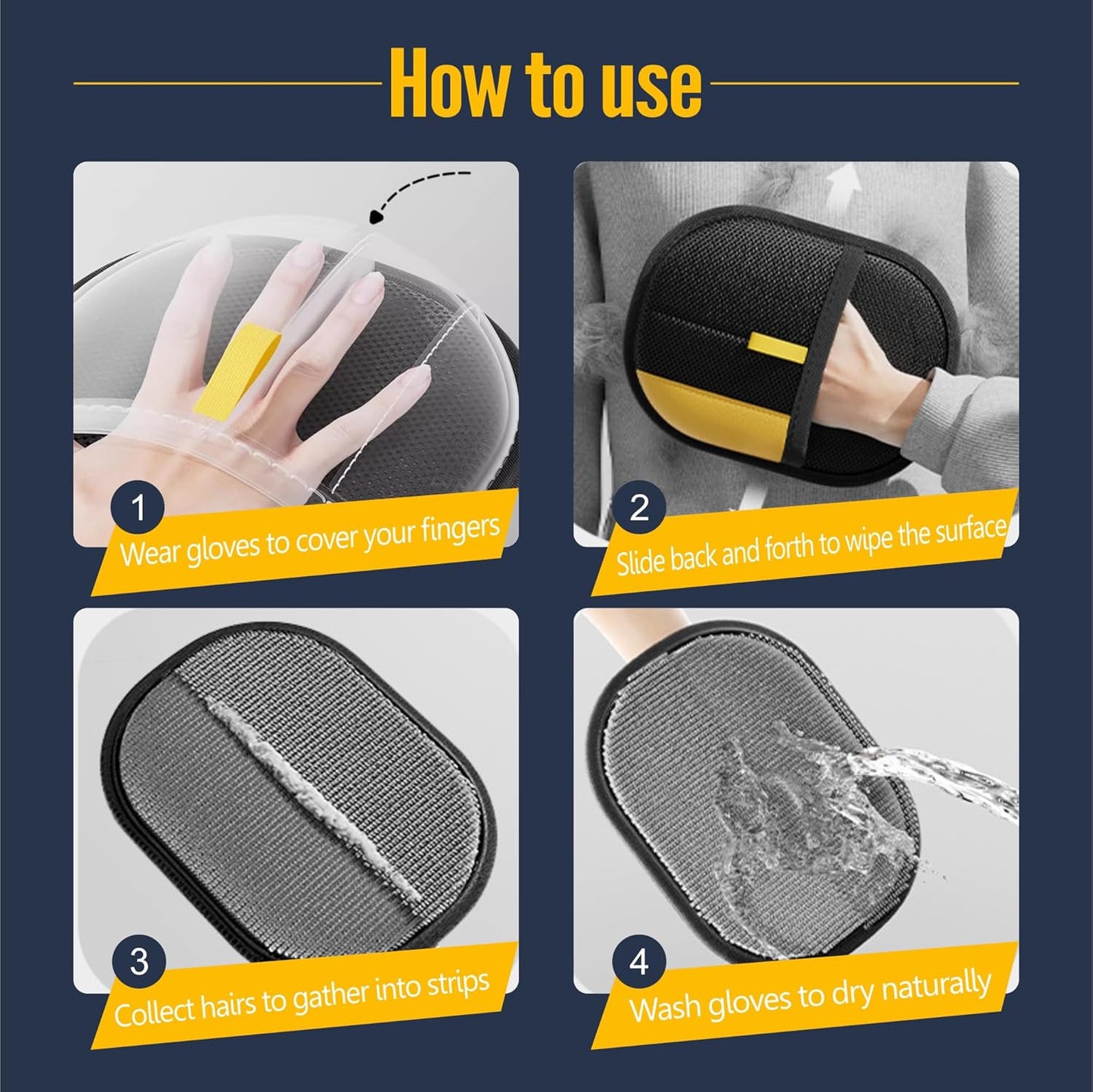 How to use

1
Wear gloves to cover your fingers

2
Slide back and forth to wipe the surface

3
Collect hairs to gather into strips

4
Wash gloves to dry naturally