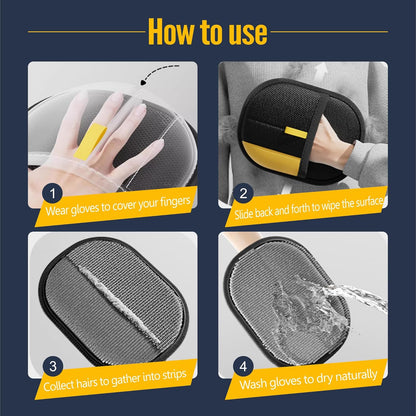 How to use

1
Wear gloves to cover your fingers

2
Slide back and forth to wipe the surface

3
Collect hairs to gather into strips

4
Wash gloves to dry naturally