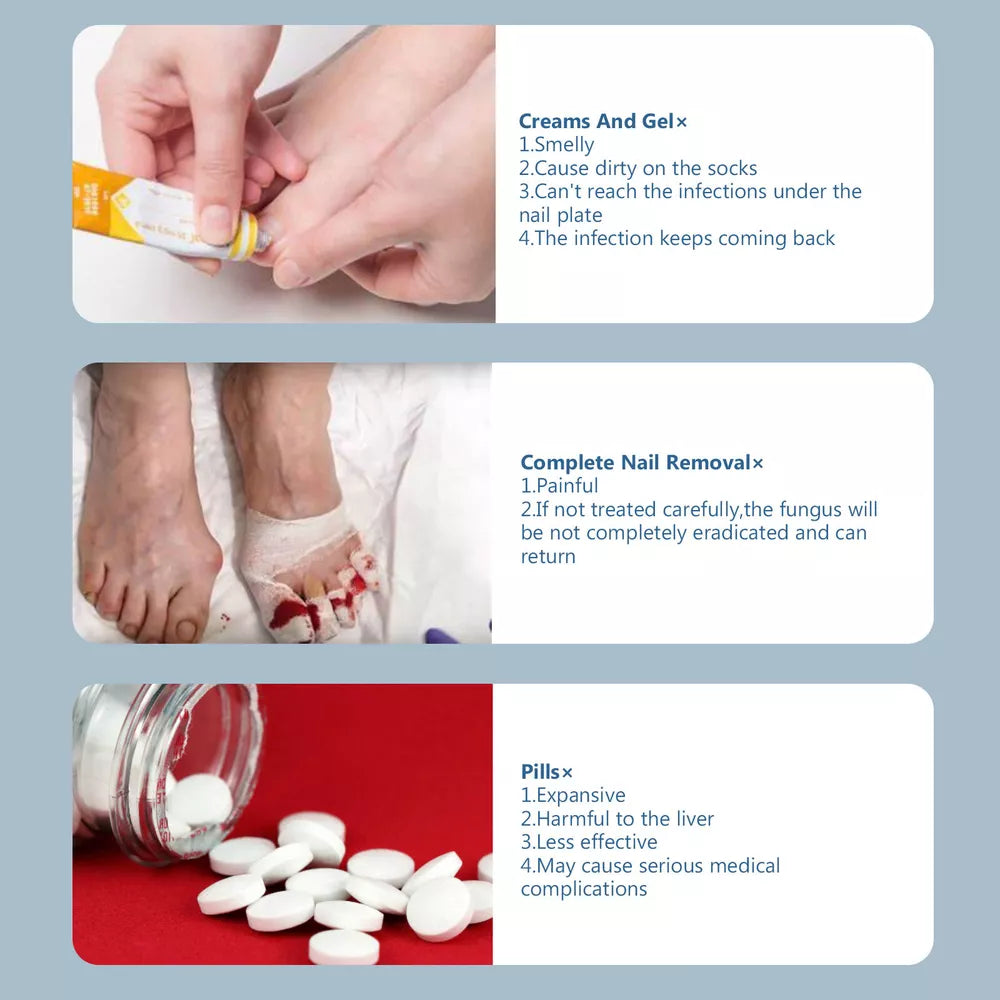 Creams And Gel×
1.Smelly
2.Cause dirty on the socks
3.Can't reach the infections under the nail plate
4.The infection keeps coming back

Complete Nail Removal×
1.Painful
2.If not treated carefully,the fungus will be not completely eradicated and can return

Pills×
1.Expansive
2.Harmful to the liver
3.Less effective
4.May cause serious medical complications