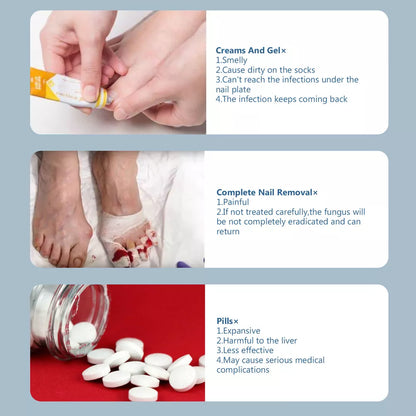 Creams And Gel×
1.Smelly
2.Cause dirty on the socks
3.Can't reach the infections under the nail plate
4.The infection keeps coming back

Complete Nail Removal×
1.Painful
2.If not treated carefully,the fungus will be not completely eradicated and can return

Pills×
1.Expansive
2.Harmful to the liver
3.Less effective
4.May cause serious medical complications