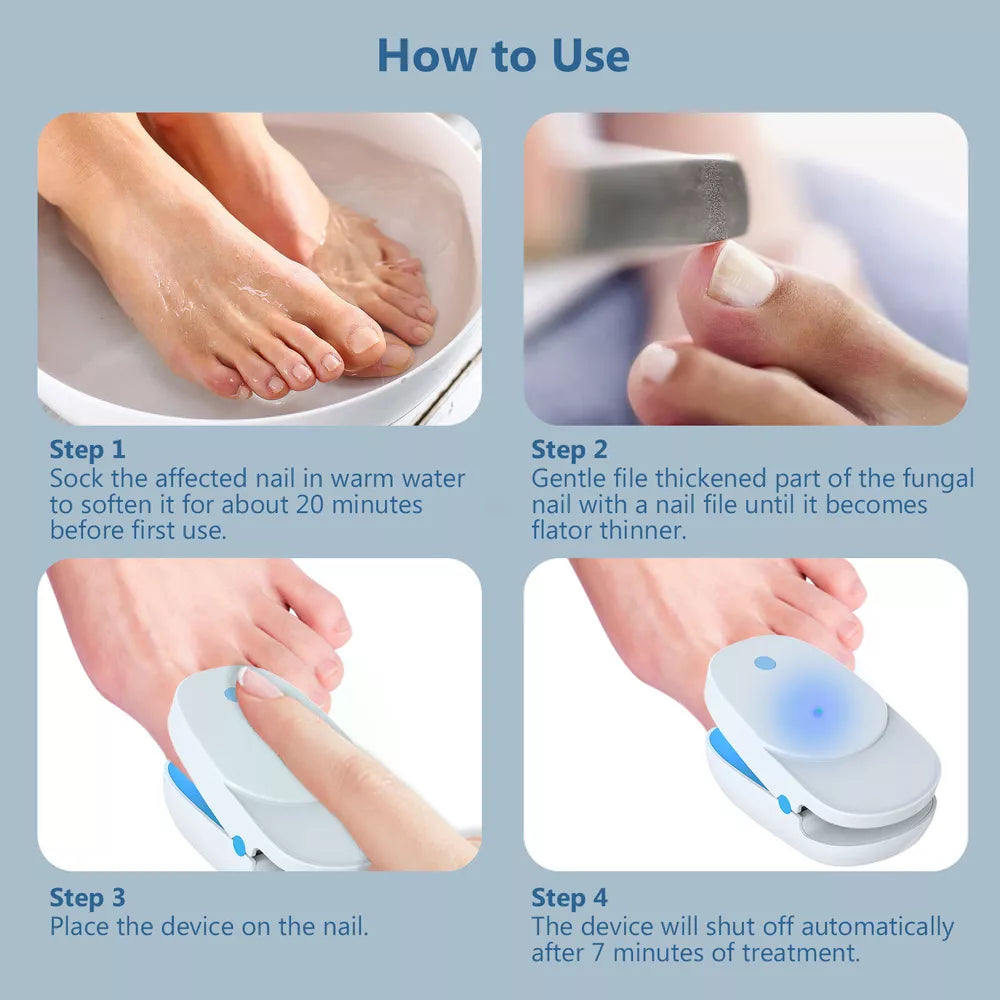 How to Use

Step 1
Sock the affected nail in warm water to soften it for about 20 minutes before first use.

Step 2
Gentle file thickened part of the fungal nail with a nail file until it becomes flator thinner.

Step 3
Place the device on the nail.

Step 4
The device will shut off automatically after 7 minutes of treatment.