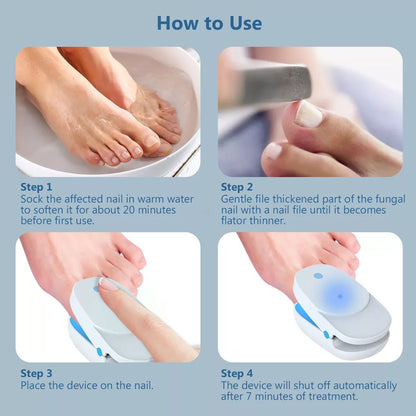 How to Use

Step 1
Sock the affected nail in warm water to soften it for about 20 minutes before first use.

Step 2
Gentle file thickened part of the fungal nail with a nail file until it becomes flator thinner.

Step 3
Place the device on the nail.

Step 4
The device will shut off automatically after 7 minutes of treatment.