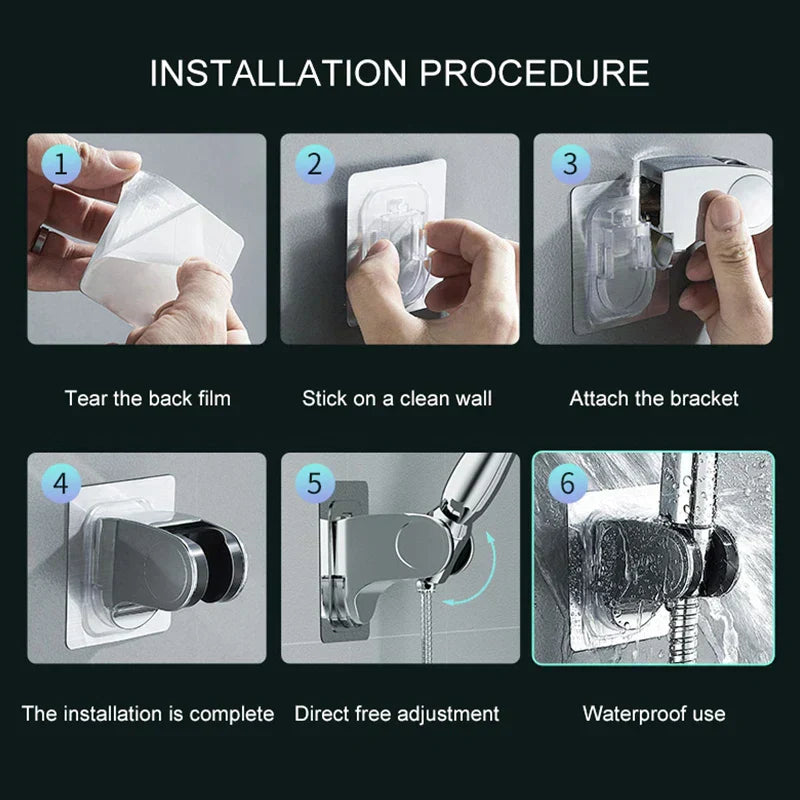 INSTALLATION PROCEDURE

1

Tear the back film

2

Stick on a clean wall

3

Attach the bracket

4

The installation is complete

5

Direct free adjustment

6

Waterproof use