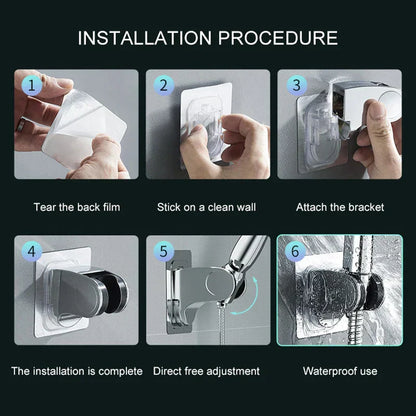 INSTALLATION PROCEDURE

1
Tear the back film

2
Stick on a clean wall

3
Attach the bracket

4
The installation is complete

5
Direct free adjustment

6
Waterproof use