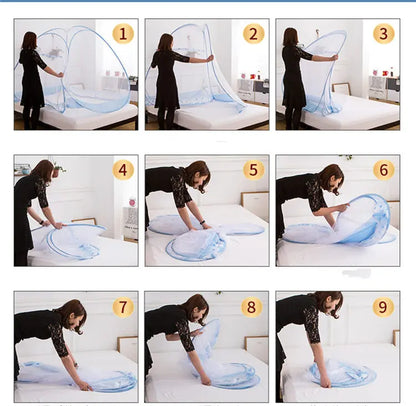 1
2
3
4
5
6
7
8
9