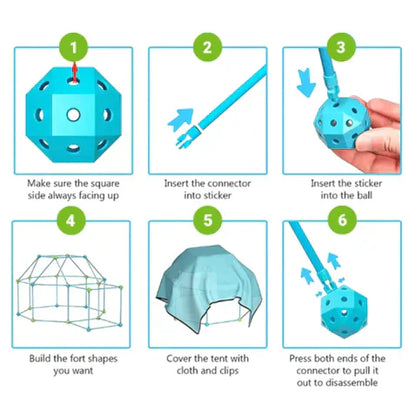 1

Make sure the square side always facing up

2

Insert the connector into sticker

3

Insert the sticker into the ball

4

Build the fort shapes you want

5

Cover the tent with cloth and clips

6

Press both ends of the connector to pull it out to disassemble